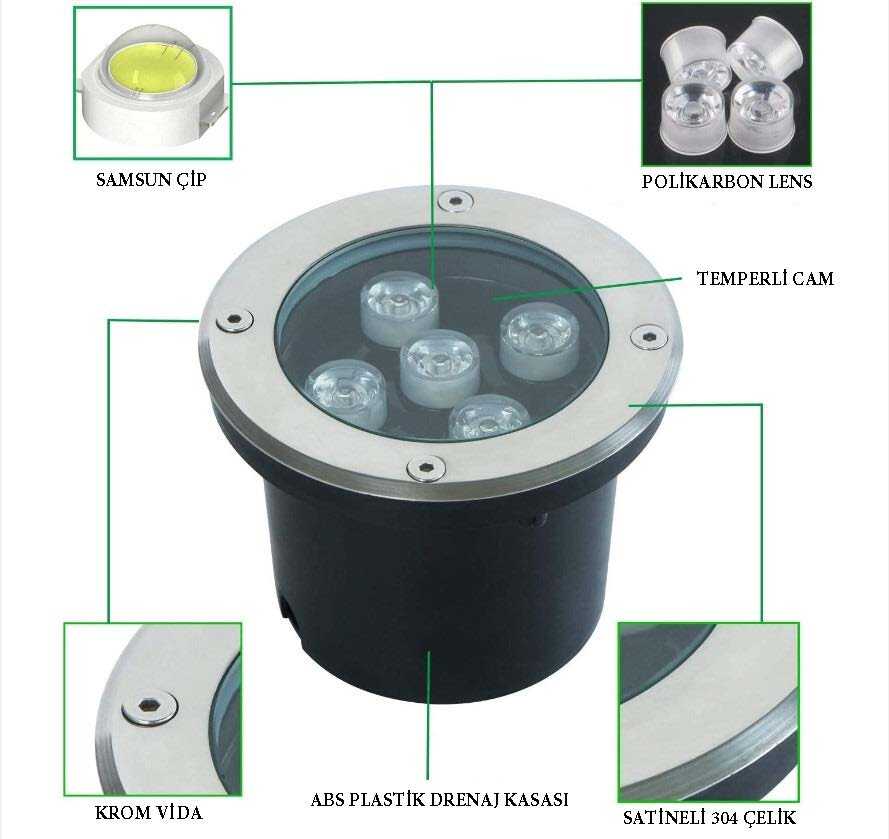 SAMSUN ÇİP

POLİKARBON LENS

TEMPERLİ CAM

KROM VİDA

ABS PLASTİK DRENAJ KASASI

SATİNELİ 304 ÇELİK