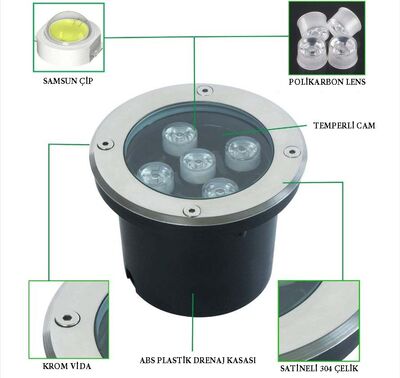 SAMSUN ÇİP

POLİKARBON LENS

TEMPERLİ CAM

KROM VİDA

ABS PLASTİK DRENAJ KASASI

SATİNELİ 304 ÇELİK